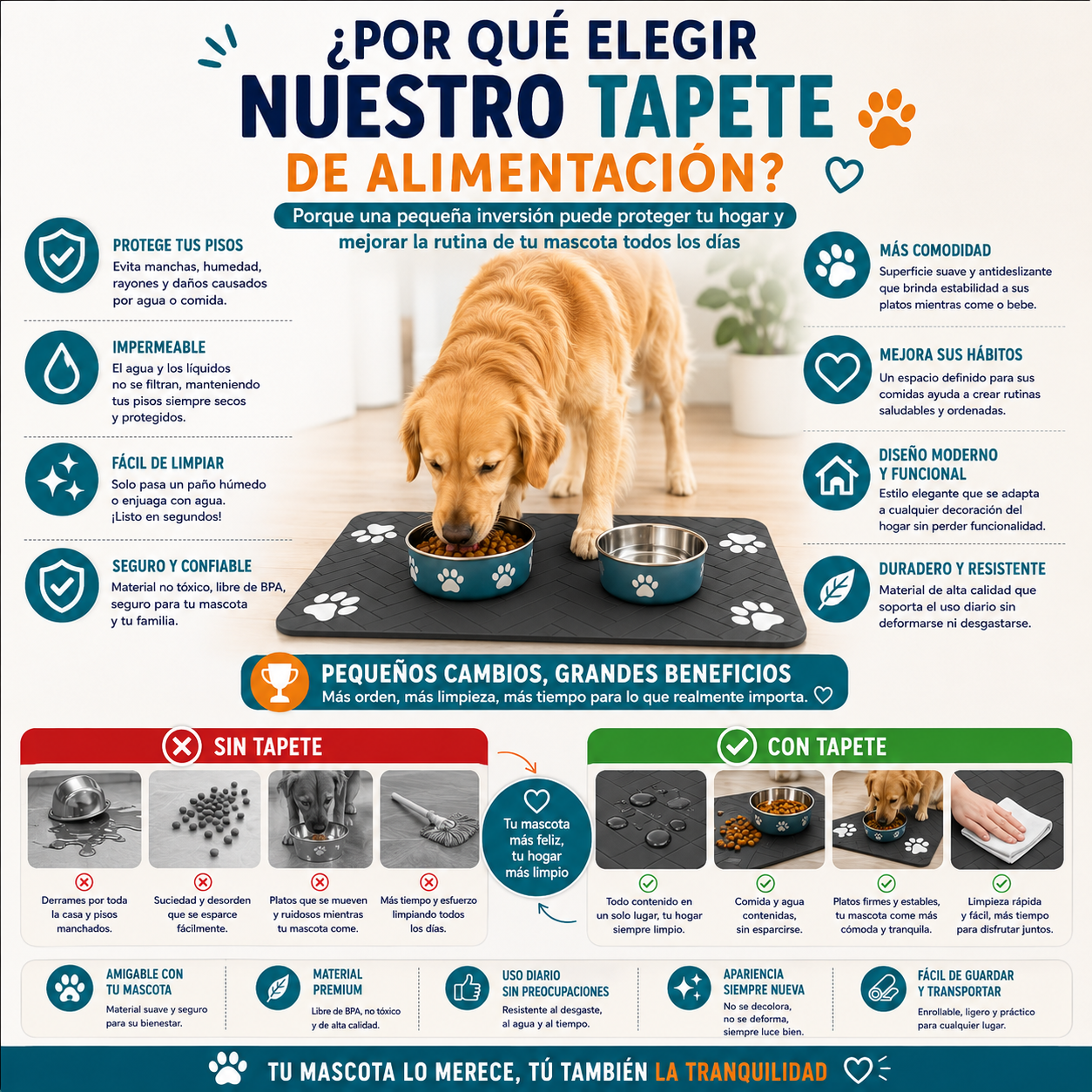 ¿POR QUÉ ELEGIR NUESTRO TAPETE DE ALIMENTACIÓN?

Porque una pequeña inversión puede proteger tu hogar y mejorar la rutina de tu mascota todos los días

PROTEGE TUS PISOS
Evita manchas, humedad, rayones y daños causados por agua o comida.

IMPERMEABLE
El agua y los líquidos no se filtran, manteniendo tus pisos siempre secos y protegidos.

FÁCIL DE LIMPIAR
Solo pasa un paño húmedo o enjuaga con agua. ¡Listo en segundos!

SEGURO Y CONFIABLE
Material no tóxico, libre de BPA, seguro para tu mascota y tu familia.

MÁS COMODIDAD
Superficie suave y antideslizante que brinda estabilidad a sus platos mientras come o bebe.

MEJORA SUS HÁBITOS
Un espacio definido para sus comidas ayuda a crear rutinas saludables y ordenadas.

DISEÑO MODERNO Y FUNCIONAL
Estilo elegante que se adapta a cualquier decoración del hogar sin perder funcionalidad.

DURADERO Y RESISTENTE
Material de alta calidad que soporta el uso diario sin deformarse ni desgastarse.

PEQUEÑOS CAMBIOS, GRANDES BENEFICIOS
Más orden, más limpieza, más tiempo para lo que realmente importa.

SIN TAPETE
Derrames por toda la casa y pisos manchados.
Suciedad y desorden que se esparce fácilmente.
Platos que se mueven y ruidosos mientras tu mascota come.
Más tiempo y esfuerzo limpiando todos los días.

Tu mascota más feliz, tu hogar más limpio

CON TAPETE
Todo contenido en un solo lugar, tu hogar siempre limpio.
Comida y agua contenidas, sin esparcirse.
Platos firmes y estables, tu mascota come más cómoda y tranquila.
Limpieza rápida y fácil, más tiempo para disfrutar juntos.

AMIGABLE CON TU MASCOTA
Material suave y seguro para su bienestar.

MATERIAL PREMIUM
Libre de BPA, no tóxico y de alta calidad.

USO DIARIO SIN PREOCUPACIONES
Resistente al desgaste, al agua y al tiempo.

APARIENCIA SIEMPRE NUEVA
No se decolora, no se deforma, siempre luce bien.

FÁCIL DE GUARDAR Y TRANSPORTAR
Enrollable, ligero y práctico para cualquier lugar.

TU MASCOTA LO MERECE, TÚ TAMBIÉN LA TRANQUILIDAD