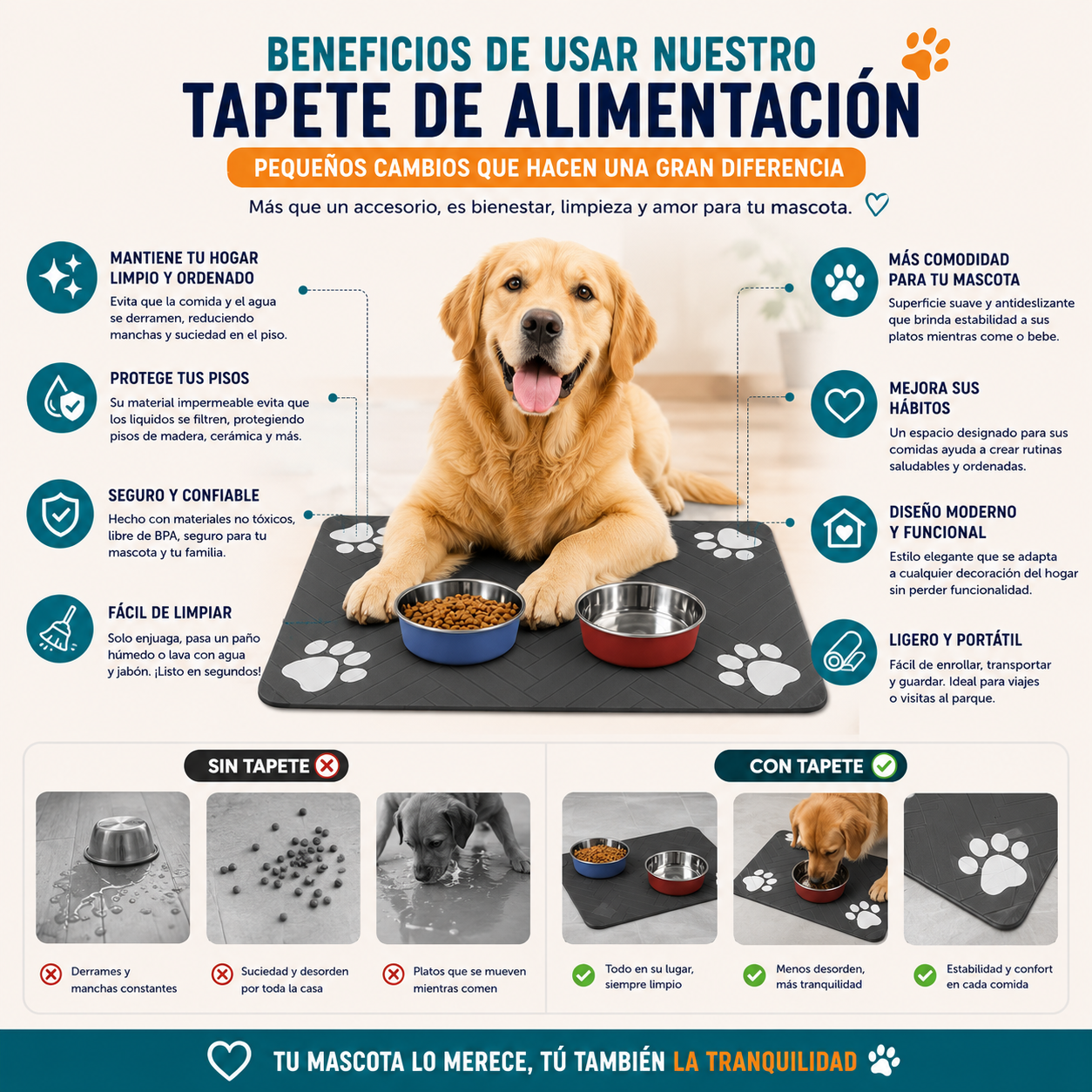 BENEFICIOS DE USAR NUESTRO
TAPETE DE ALIMENTACIÓN

PEQUEÑOS CAMBIOS QUE HACEN UNA GRAN DIFERENCIA

Más que un accesorio, es bienestar, limpieza y amor para tu mascota.

MANTIENE TU HOGAR LIMPIO Y ORDENADO
Evita que la comida y el agua se derramen, reduciendo manchas y suciedad en el piso.

PROTEGE TUS PISOS
Su material impermeable evita que los líquidos se filtren, protegiendo pisos de madera, cerámica y más.

SEGURO Y CONFIABLE
Hecho con materiales no tóxicos, libre de BPA, seguro para tu mascota y tu familia.

FÁCIL DE LIMPIAR
Solo enjuaga, pasa un paño húmedo o lava con agua y jabón. ¡Listo en segundos!

MÁS COMODIDAD PARA TU MASCOTA
Superficie suave y antideslizante que brinda estabilidad a sus platos mientras come o bebe.

MEJORA SUS HÁBITOS
Un espacio designado para sus comidas ayuda a crear rutinas saludables y ordenadas.

DISEÑO MODERNO Y FUNCIONAL
Estilo elegante que se adapta a cualquier decoración del hogar sin perder funcionalidad.

LIGERO Y PORTÁTIL
Fácil de enrollar, transportar y guardar. Ideal para viajes o visitas al parque.

SIN TAPETE

Derrames y manchas constantes

Suciedad y desorden por toda la casa

Platos que se mueven mientras comen

CON TAPETE

Todo en su lugar, siempre limpio

Menos desorden, más tranquilidad

Estabilidad y confort en cada comida

TU MASCOTA LO MERECE, TÚ TAMBIÉN LA TRANQUILIDAD