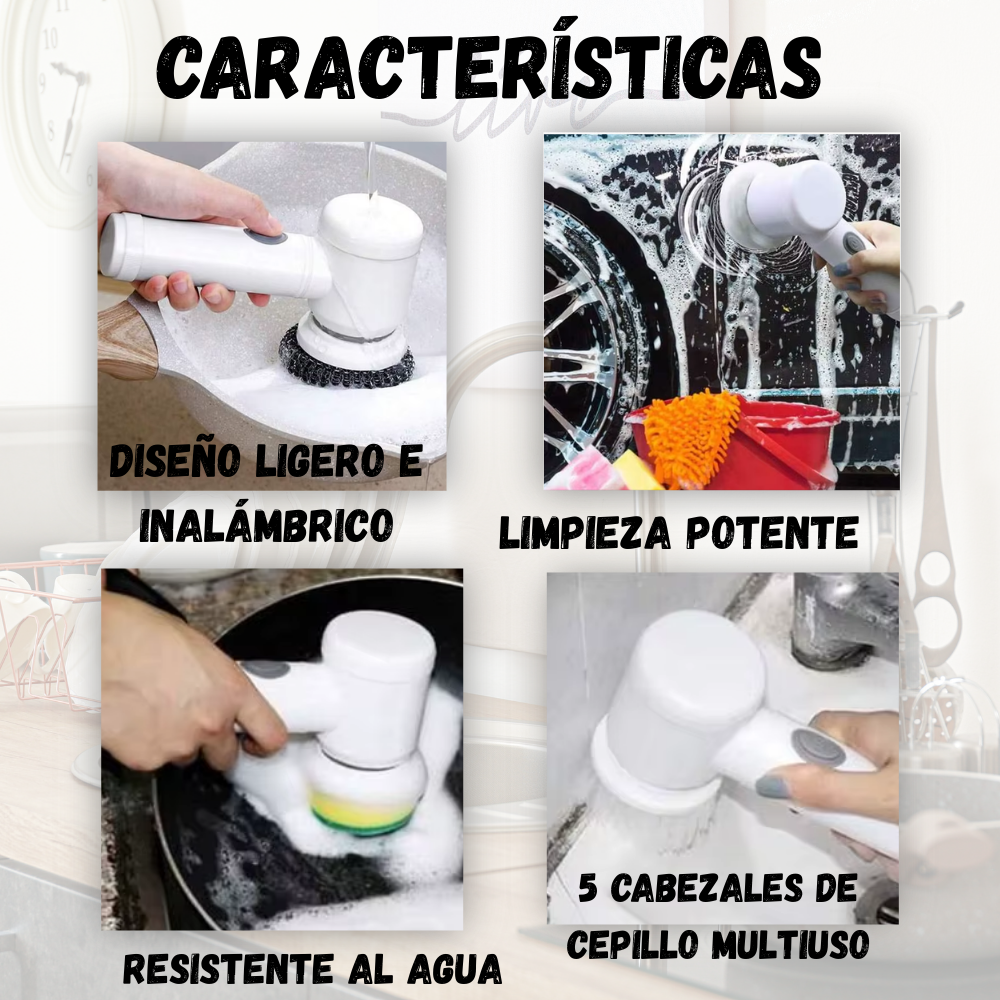 CARACTERÍSTICAS

DISEÑO LIGERO E INALÁMBRICO

LIMPIEZA POTENTE

RESISTENTE AL AGUA

5 CABEZALES DE CEPILLO MULTIUSO